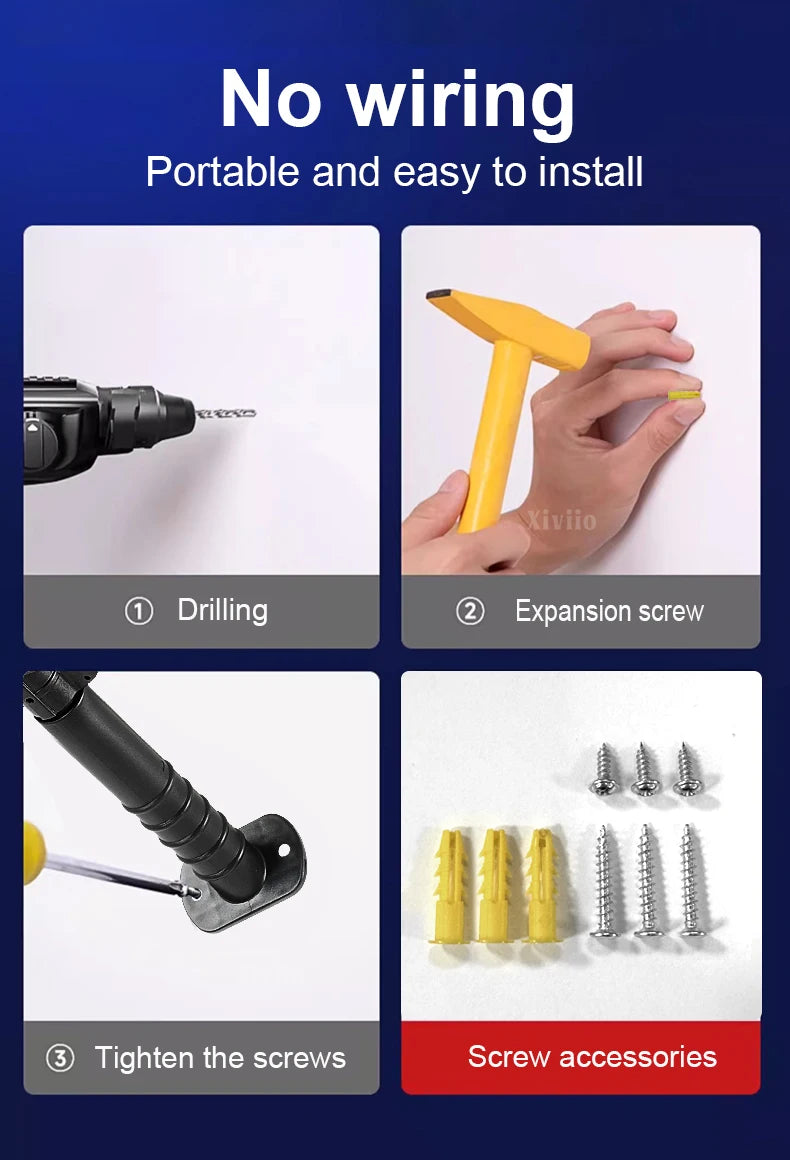 No wiring
Portable and easy to install

① Drilling

Xiviio

② Expansion screw

③ Tighten the screws

Screw accessories